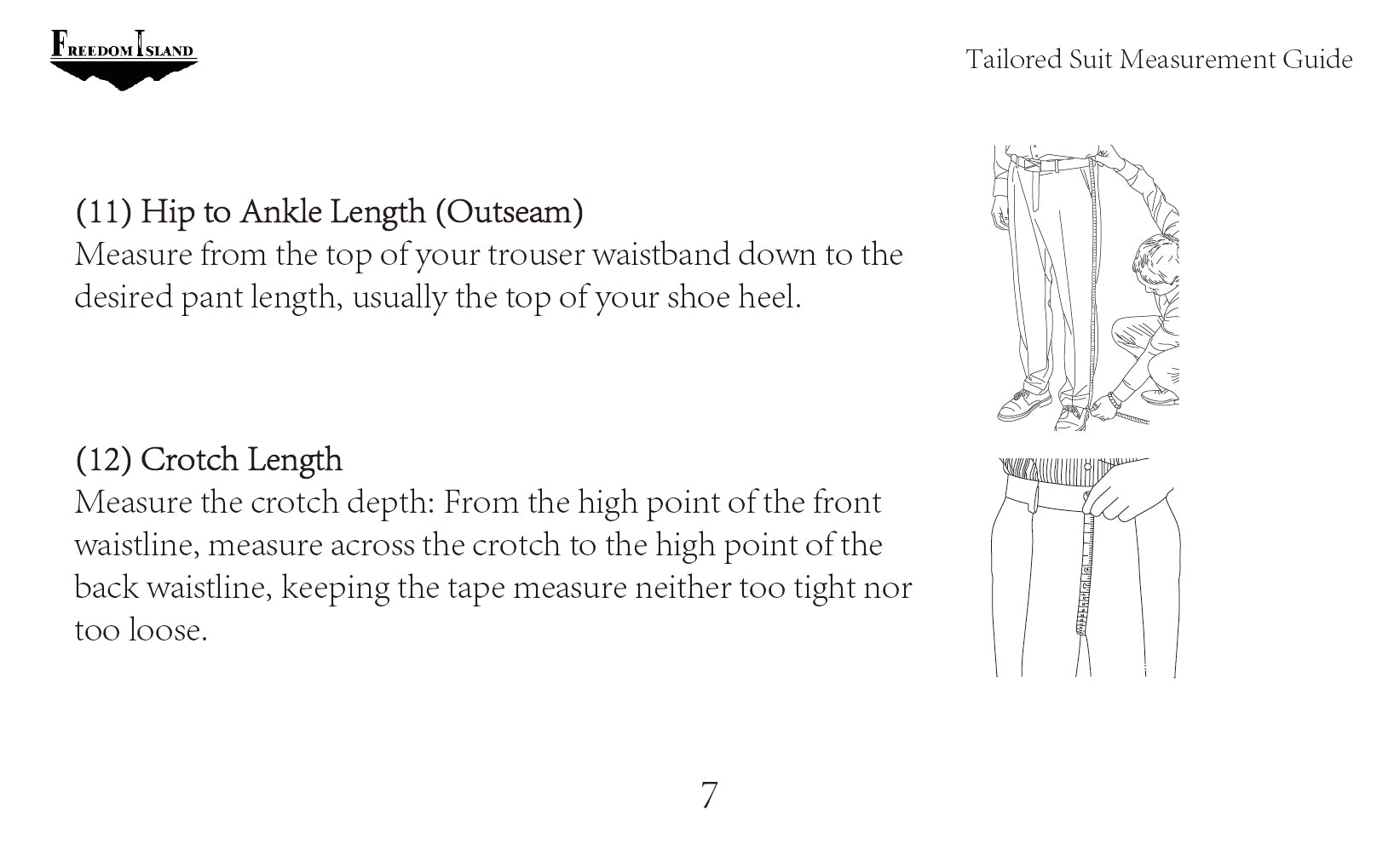 FREEDOM ISLAND

Tailored Suit Measurement Guide

(11) Hip to Ankle Length (Outseam)
Measure from the top of your trouser waistband down to the desired pant length, usually the top of your shoe heel.

(12) Crotch Length
Measure the crotch depth: From the high point of the front waistline, measure across the crotch to the high point of the back waistline, keeping the tape measure neither too tight nor too loose.

7