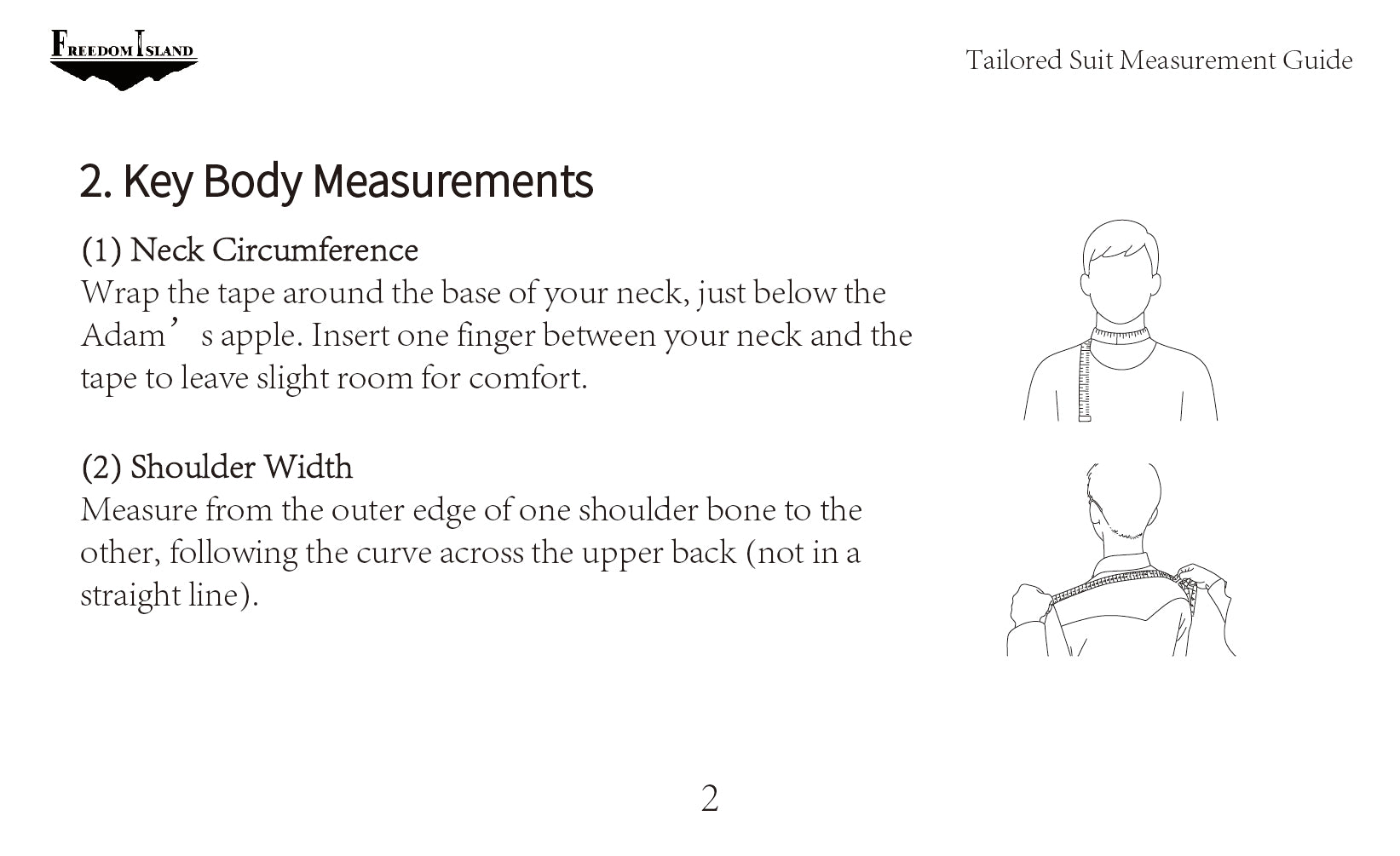 FREEDOM ISLAND

Tailored Suit Measurement Guide

2. Key Body Measurements

(1) Neck Circumference
Wrap the tape around the base of your neck, just below the Adam’s apple. Insert one finger between your neck and the tape to leave slight room for comfort.

(2) Shoulder Width
Measure from the outer edge of one shoulder bone to the other, following the curve across the upper back (not in a straight line).

2